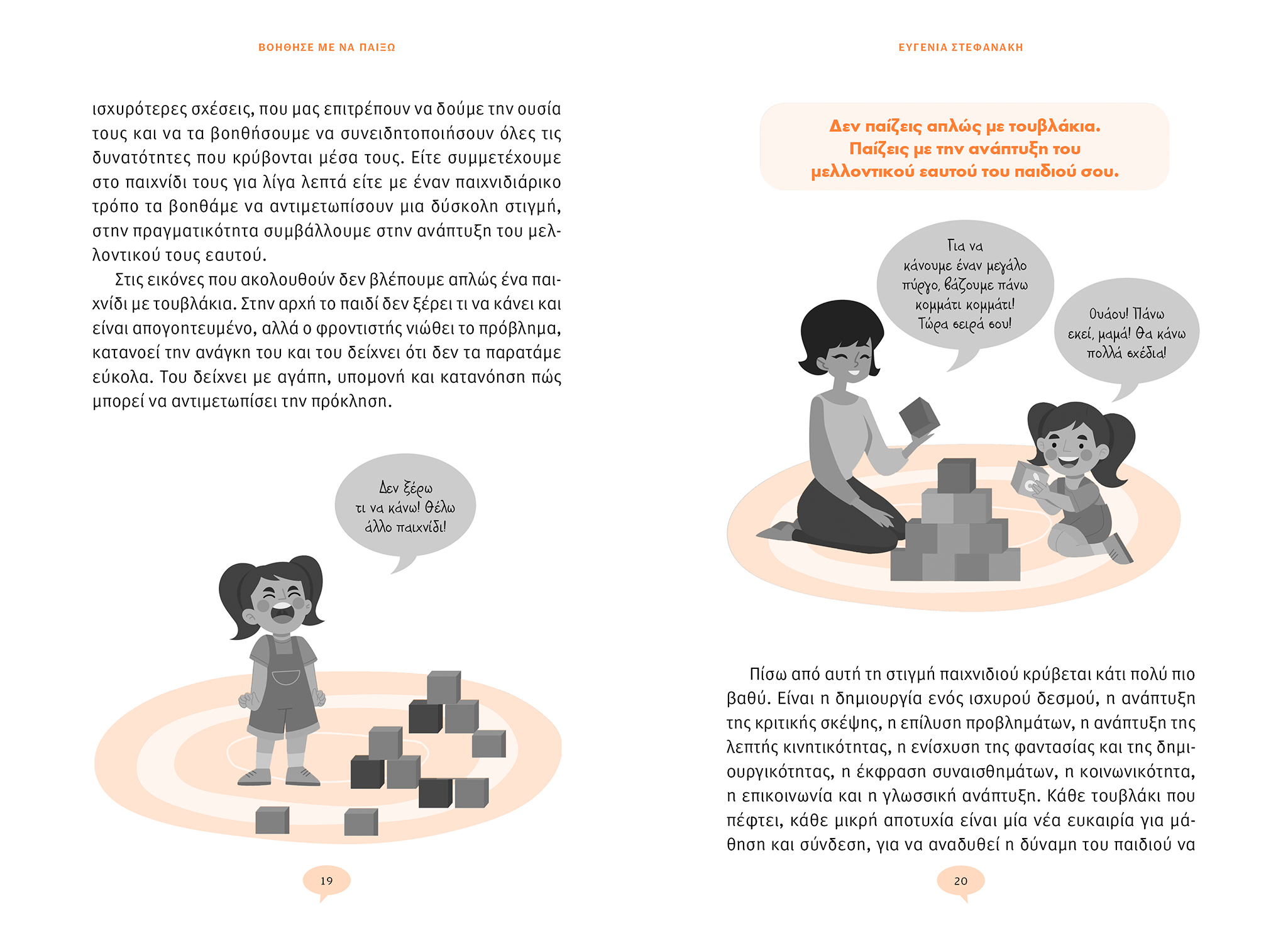 ΒΟΗΘΗΣΕ ΜΕ ΝΑ ΠΑΙΞΩ

ισχυρότερες σχέσεις, που μας επιτρέπουν να δούμε την ουσία τους και να τα βοηθήσουμε να συνειδητοποιήσουν όλες τις δυνατότητες που κρύβονται μέσα τους. Είτε συμμετέχουμε στο παιχνίδι τους για λίγα λεπτά είτε με έναν παιχνιδιάρικο τρόπο τα βοηθάμε να αντιμετωπίσουν μια δύσκολη στιγμή, στην πραγματικότητα συμβάλλουμε στην ανάπτυξη του μελλοντικού τους εαυτού.

Στις εικόνες που ακολουθούν δεν βλέπουμε απλώς ένα παιχνίδι με τουβλάκια. Στην αρχή το παιδί δεν ξέρει τι να κάνει και είναι απογοητευμένο, αλλά ο φροντιστής νιώθει το πρόβλημα, κατανοεί την ανάγκη του και του δείχνει ότι δεν τα παρατάμε εύκολα. Του δείχνει με αγάπη, υπομονή και κατανόηση πώς μπορεί να αντιμετωπίσει την πρόκληση.

Δεν ξέρω τι να κάνω! Θέλω άλλο παιχνίδι!

19

ΕΥΓΕΝΙΑ ΣΤΕΦΑΝΑΚΗ

Δεν παίζεις απλώς με τουβλάκια. Παίζεις με την ανάπτυξη του μελλοντικού εαυτού του παιδιού σου.

Για να κάνουμε έναν μεγάλο πύργο, βάζουμε πάνω κομμάτι κομμάτι! Τώρα σειρά σου!

Ουάου! Πάνω εκεί, μαμά! Θα κάνω πολλά σχέδια!

Πίσω από αυτή τη στιγμή παιχνιδιού κρύβεται κάτι πολύ πιο βαθύ. Είναι η δημιουργία ενός ισχυρού δεσμού, η ανάπτυξη της κριτικής σκέψης, η επίλυση προβλημάτων, η ανάπτυξη της λεπτής κινητικότητας, η ενίσχυση της φαντασίας και της δημιουργικότητας, η έκφραση συναισθημάτων, η κοινωνικότητα, η επικοινωνία και η γλωσσική ανάπτυξη. Κάθε τουβλάκι που πέφτει, κάθε μικρή αποτυχία είναι μία νέα ευκαιρία για μάθηση και σύνδεση, για να αναδυθεί η δύναμη του παιδιού να

20