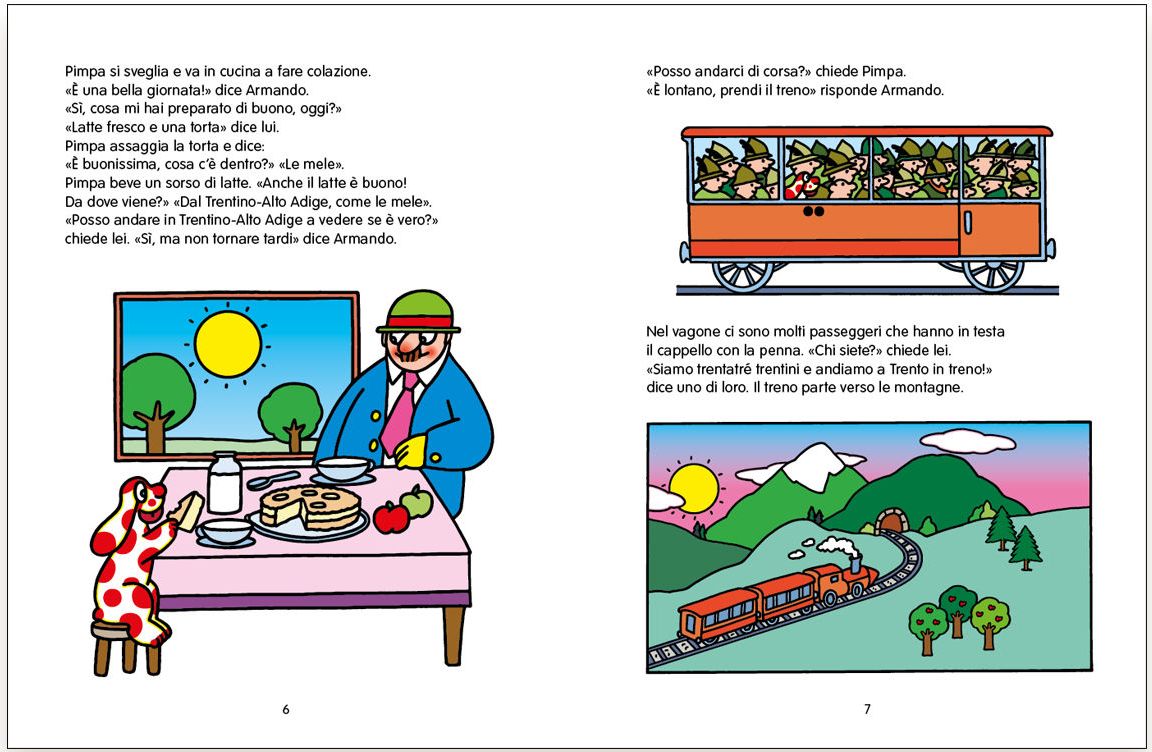 Pimpa si sveglia e va in cucina a fare colazione.
«È una bella giornata!» dice Armando.
«Sì, cosa mi hai preparato di buono, oggi?»
«Latte fresco e una torta» dice lui.
Pimpa assaggia la torta e dice:
«È buonissima, cosa c'è dentro?» «Le mele».
Pimpa beve un sorso di latte. «Anche il latte è buono!
Da dove viene?» «Dal Trentino-Alto Adige, come le mele».
«Posso andare in Trentino-Alto Adige a vedere se è vero?»
chiede lei. «Sì, ma non tornare tardi» dice Armando.

6

«Posso andarci di corsa?» chiede Pimpa.
«È lontano, prendi il treno» risponde Armando.

Nel vagone ci sono molti passeggeri che hanno in testa il cappello con la penna. «Chi siete?» chiede lei.
«Siamo trentatré trentini e andiamo a Trento in treno!» dice uno di loro. Il treno parte verso le montagne.

7